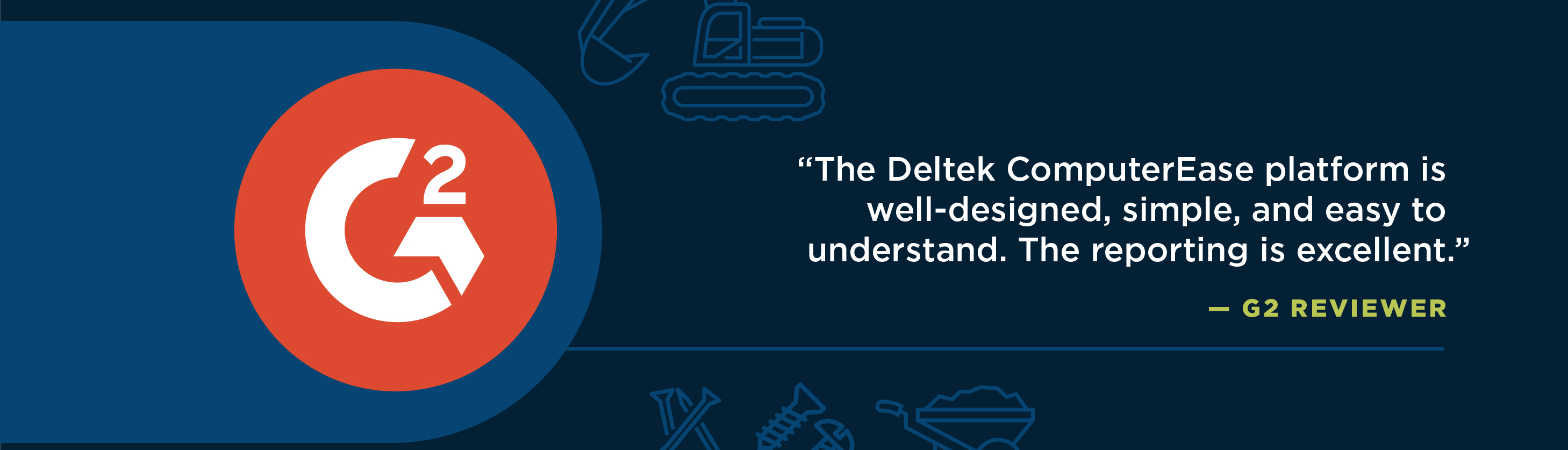 G2

“The Deltek ComputerEase platform is well-designed, simple, and easy to understand. The reporting is excellent.”

— G2 REVIEWER